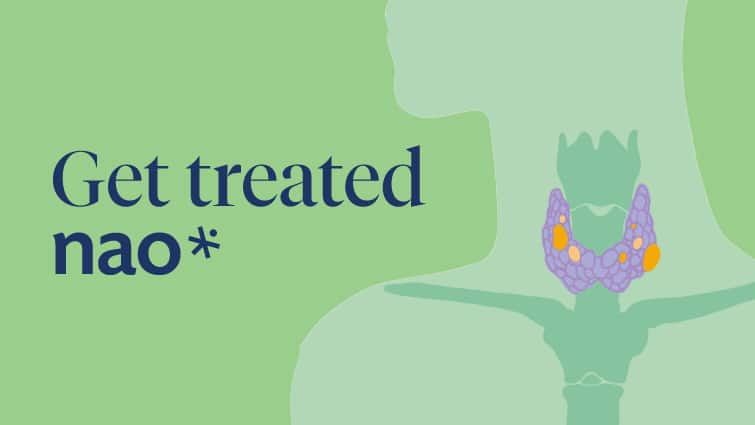 Get treated
nao*