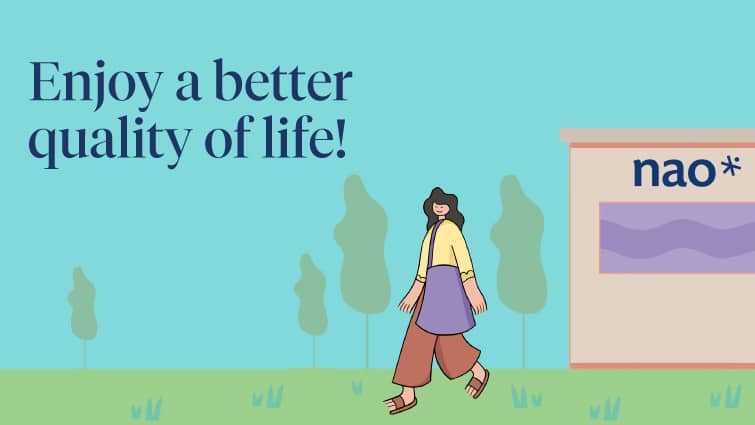 Enjoy a better quality of life!

nao*