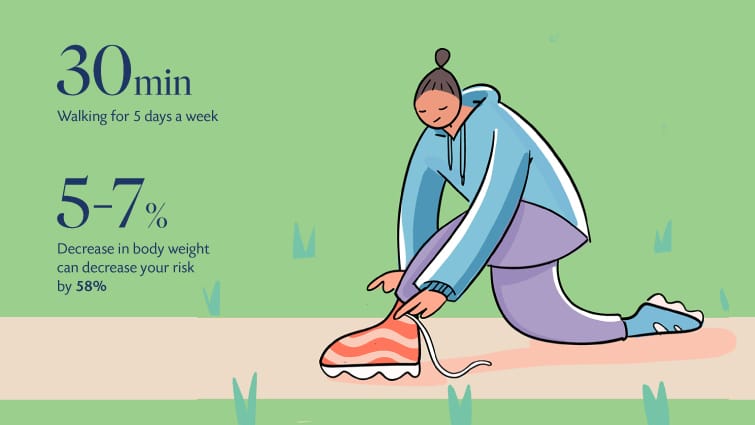 30min
Walking for 5 days a week

5-7%
Decrease in body weight can decrease your risk by 58%