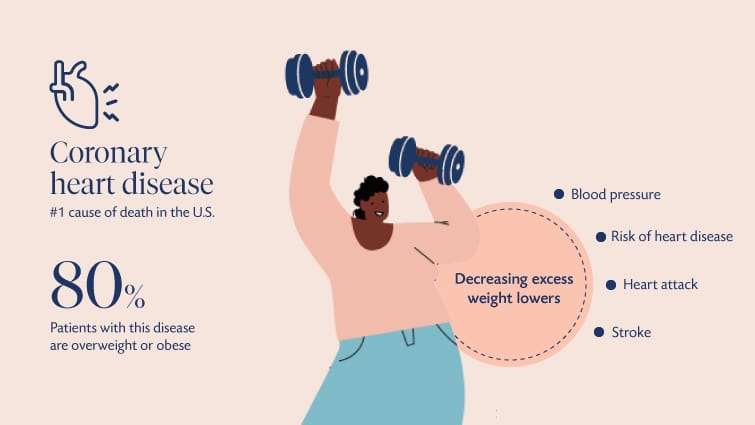 Coronary heart disease
#1 cause of death in the U.S.

80%
Patients with this disease are overweight or obese

Decreasing excess weight lowers

Blood pressure

Risk of heart disease

Heart attack

Stroke