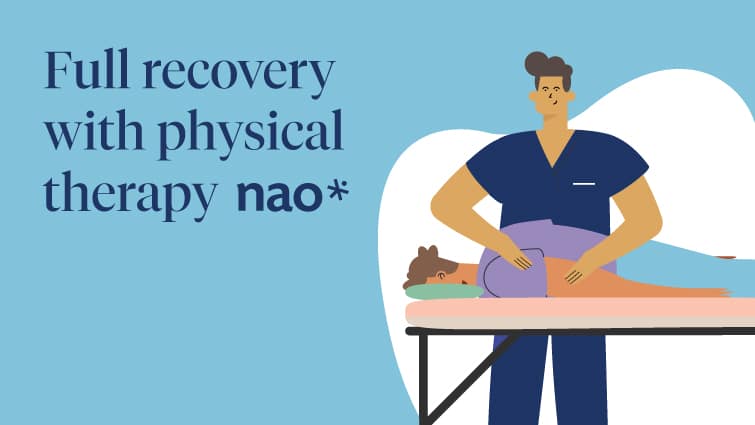 Full recovery with physical therapy nao*