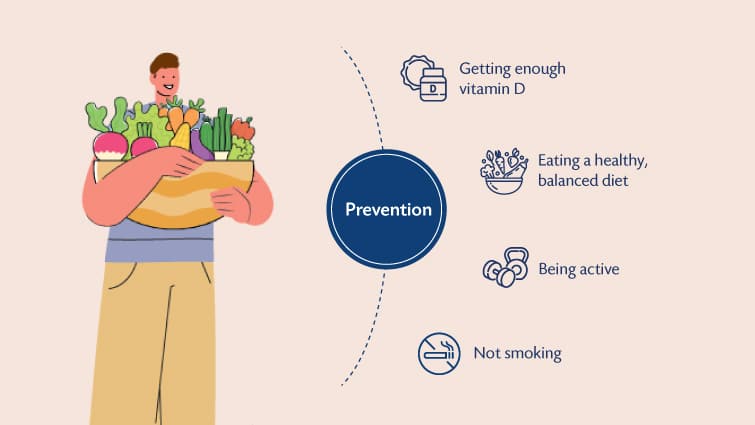 Prevention

D

Getting enough vitamin D

Eating a healthy, balanced diet

Being active

Not smoking