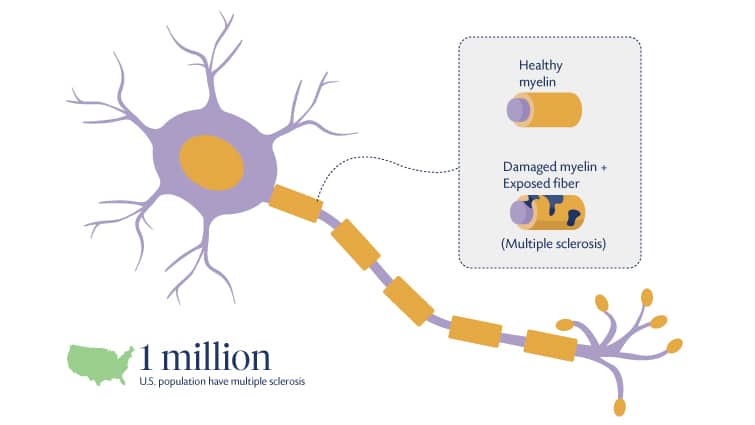 Healthy myelin

Damaged myelin + Exposed fiber

(Multiple sclerosis)

1 million

U.S. population have multiple sclerosis