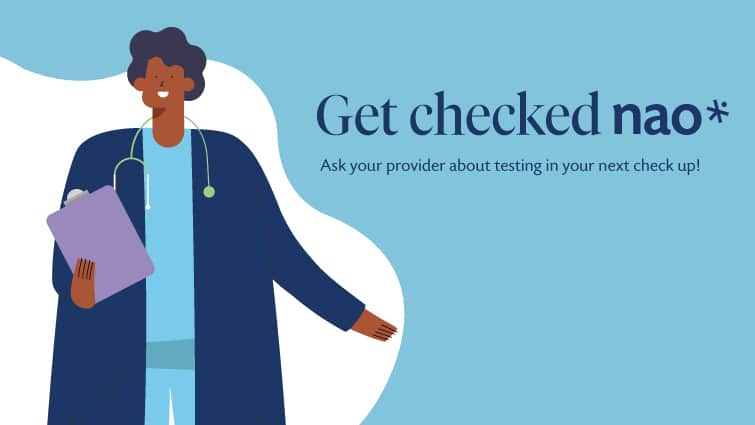 Get checked nao*

Ask your provider about testing in your next check up!