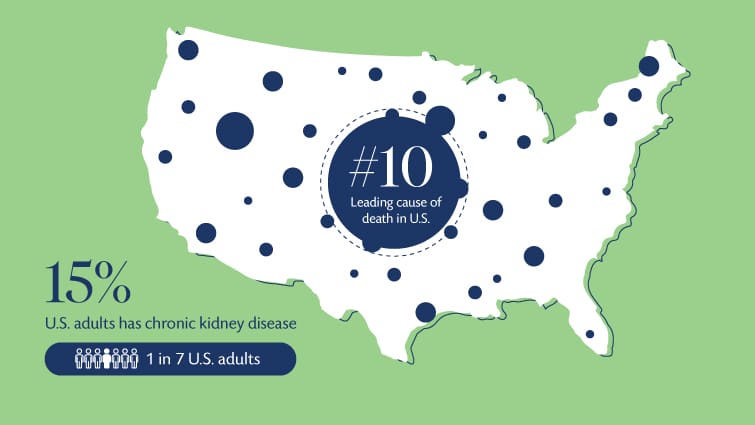 #10
Leading cause of death in U.S.

15%
U.S. adults has chronic kidney disease

1 in 7 U.S. adults