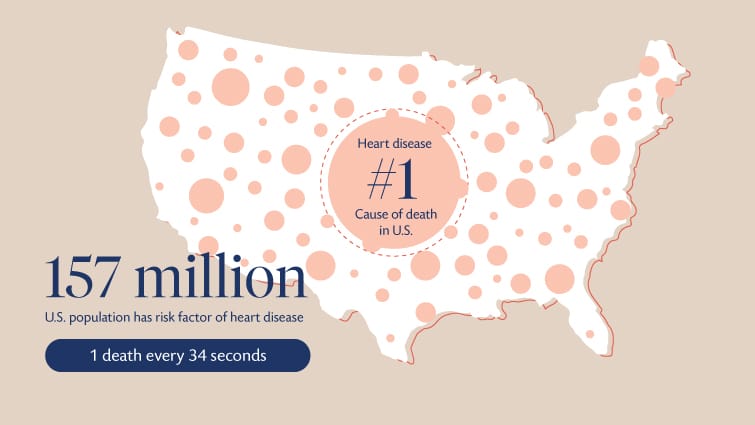 Heart disease

#1

Cause of death in U.S.

157 million

U.S. population has risk factor of heart disease

1 death every 34 seconds