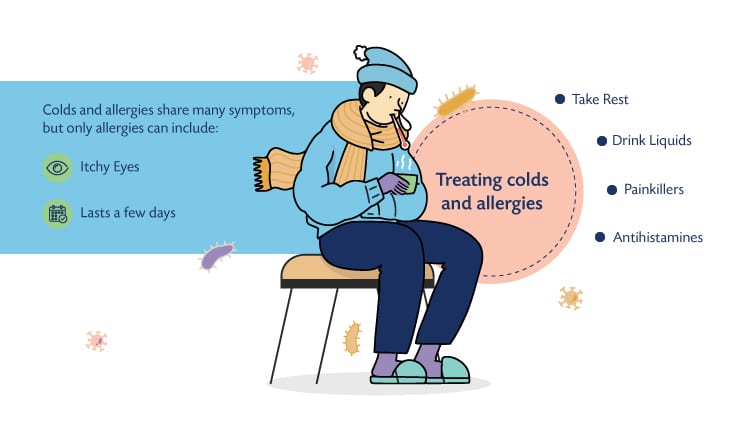 Colds and allergies share many symptoms, but only allergies can include:

Itchy Eyes

Lasts a few days

Treating colds and allergies

Take Rest

Drink Liquids

Painkillers

Antihistamines